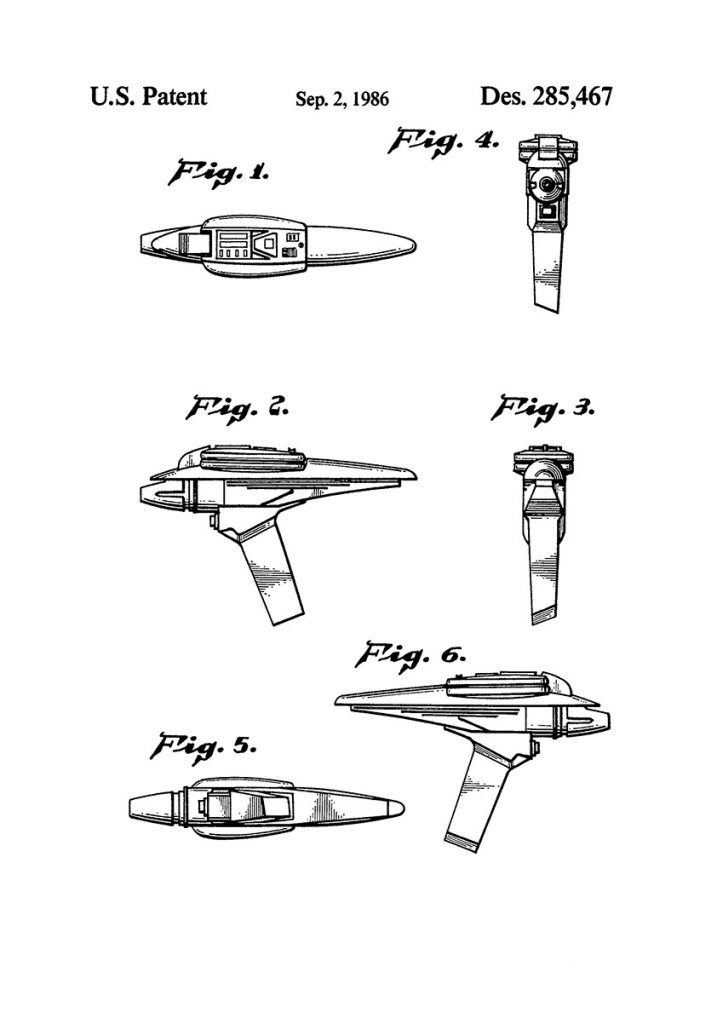 U.S. Patent Sep. 2, 1986 Des. 285,467

Fig. 1.

Fig. 4.

Fig. 2.

Fig. 3.

Fig. 6.

Fig. 5.